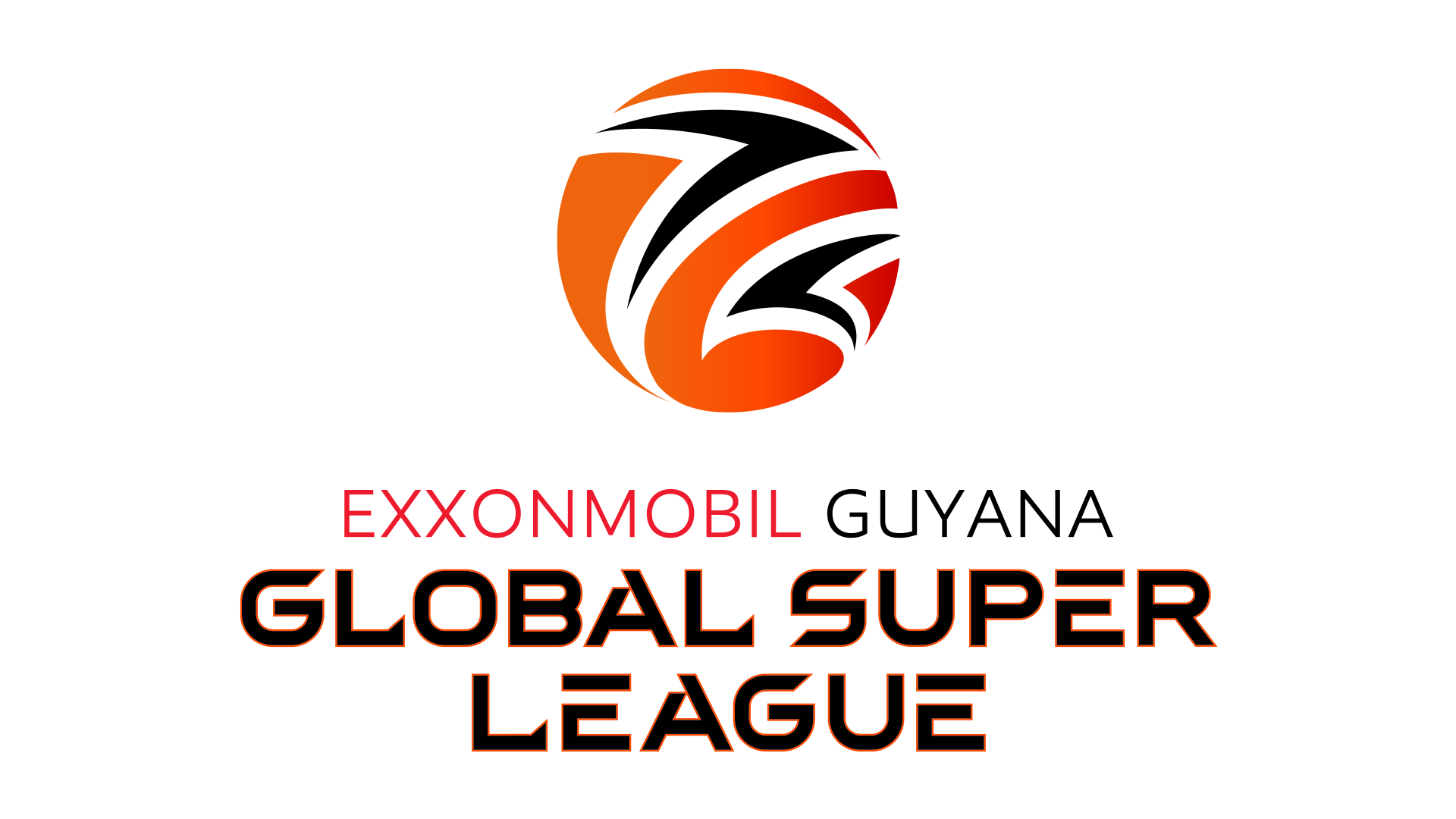 EXXONMOBIL GUYANA
GLOBAL SUPER LEAGUE