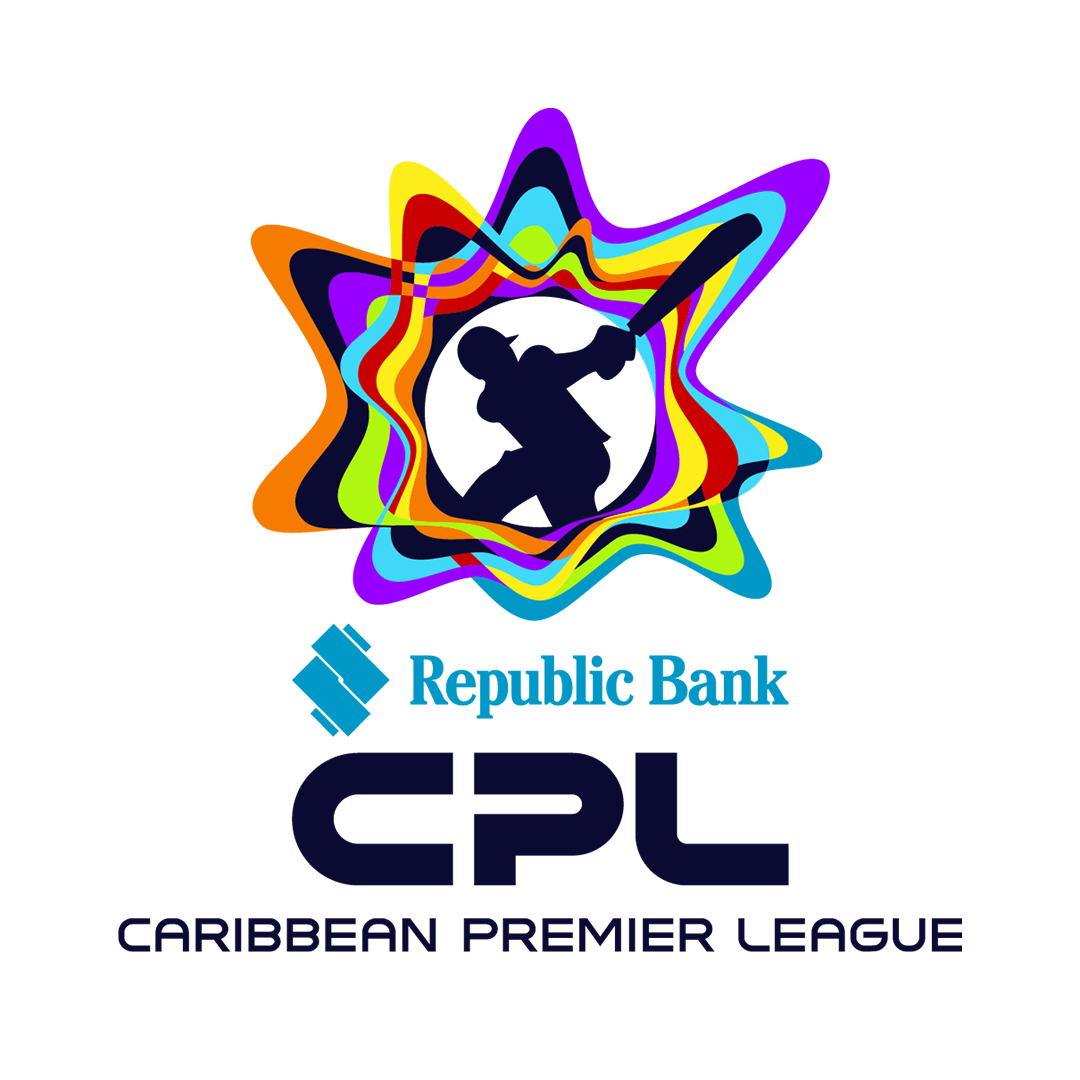 Republic Bank
CPL
CARIBBEAN PREMIER LEAGUE