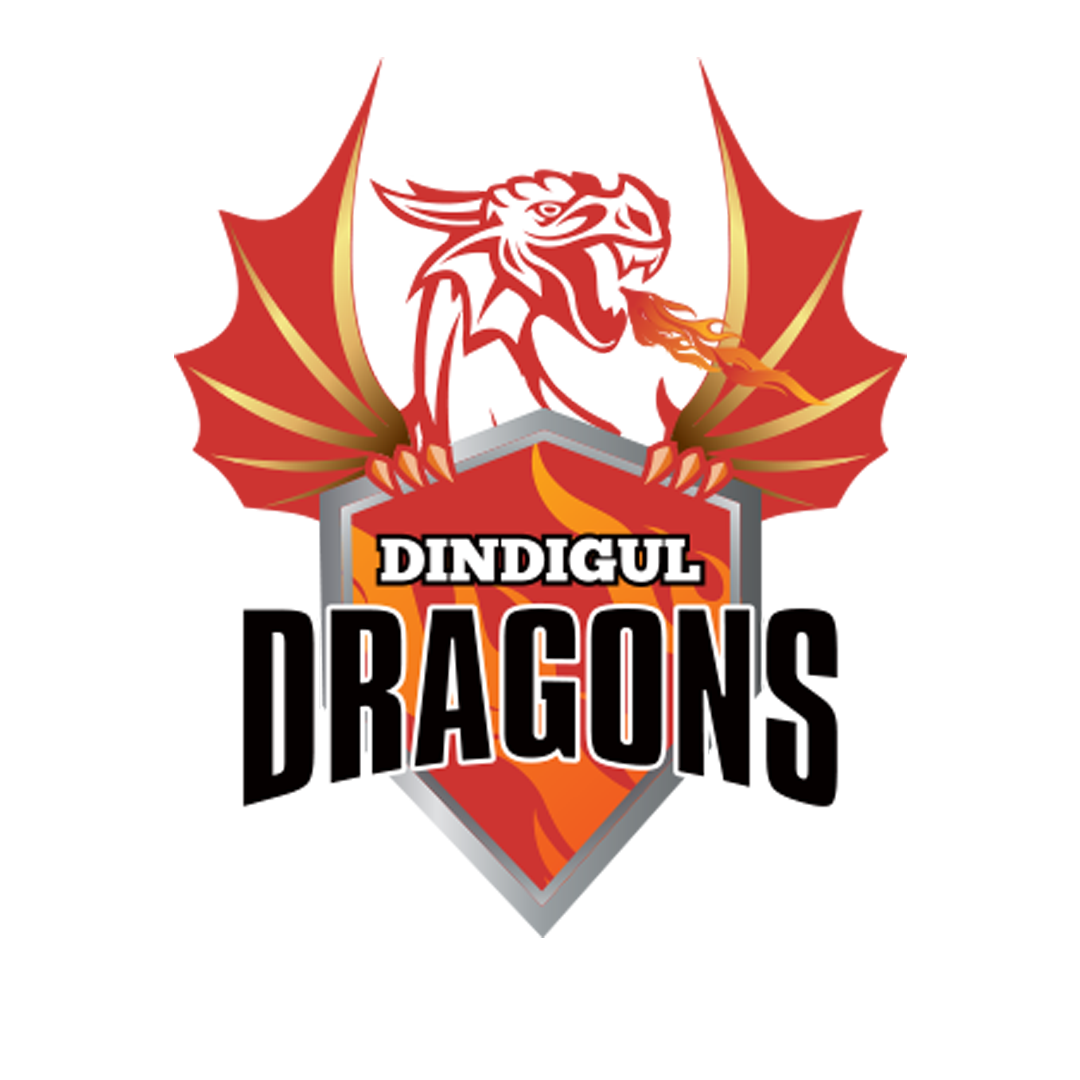 DINDIGUL
DRAGONS