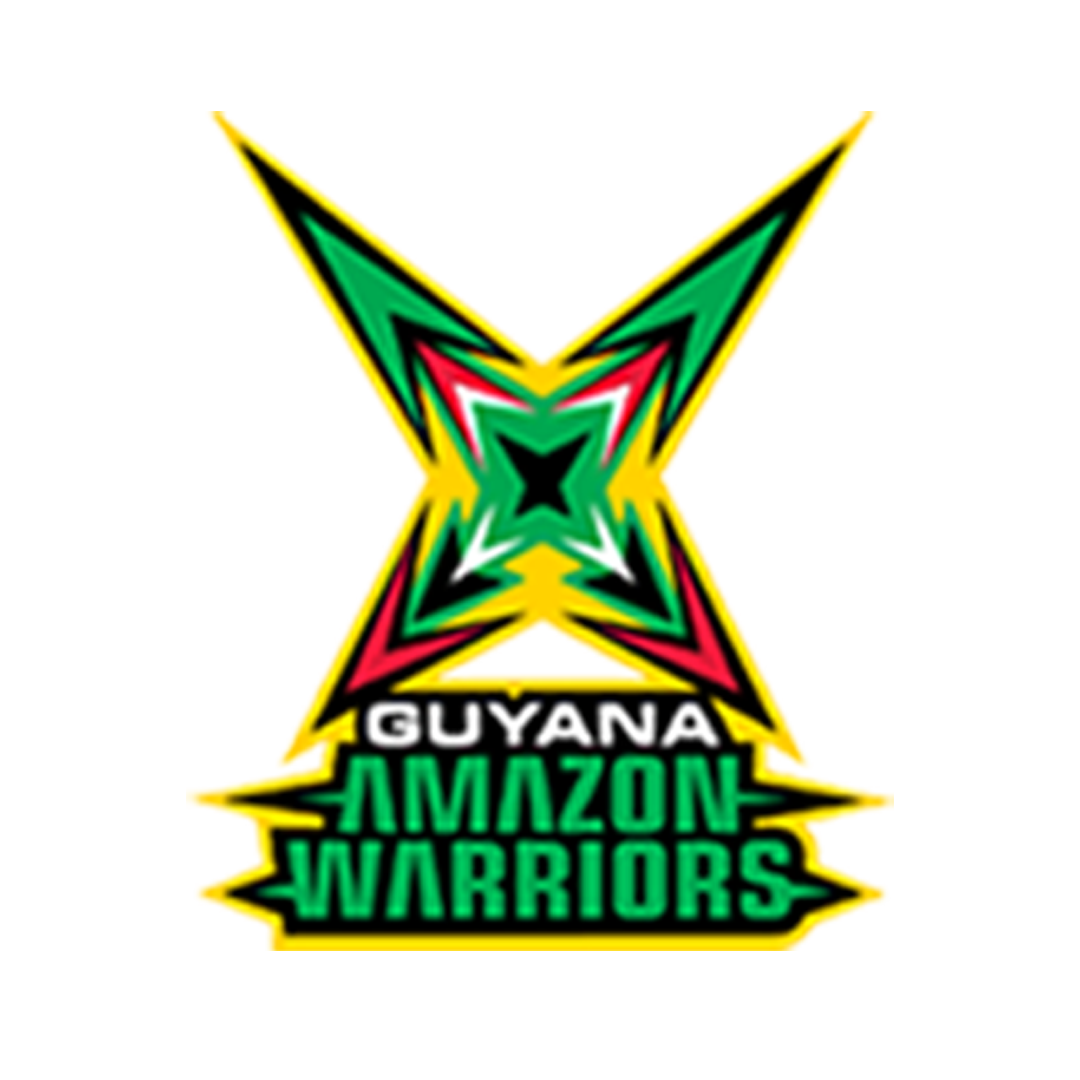 GUYANA
AMAZON
WARRIORS